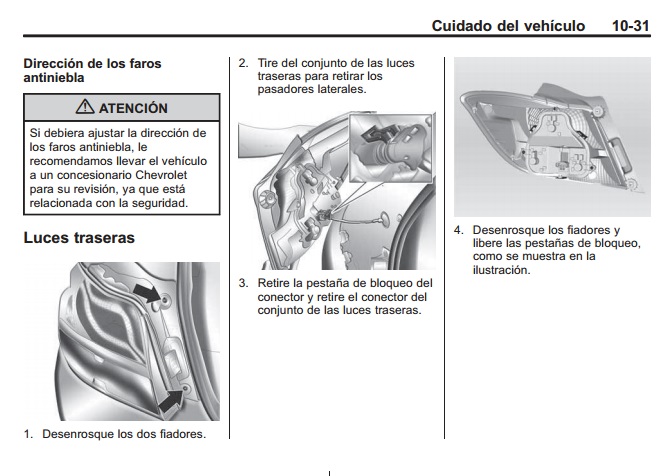 Cuidado del vehículo 10-31

Dirección de los faros antiniebla

⚠ ATENCIÓN

Si debiera ajustar la dirección de los faros antiniebla, le recomendamos llevar el vehículo a un concesionario Chevrolet para su revisión, ya que está relacionada con la seguridad.

Luces traseras

1. Desenrosque los dos fiadores.

2. Tire del conjunto de las luces traseras para retirar los pasadores laterales.

3. Retire la pestaña de bloqueo del conector y retire el conector del conjunto de las luces traseras.

4. Desenrosque los fiadores y libere las pestañas de bloqueo, como se muestra en la ilustración.