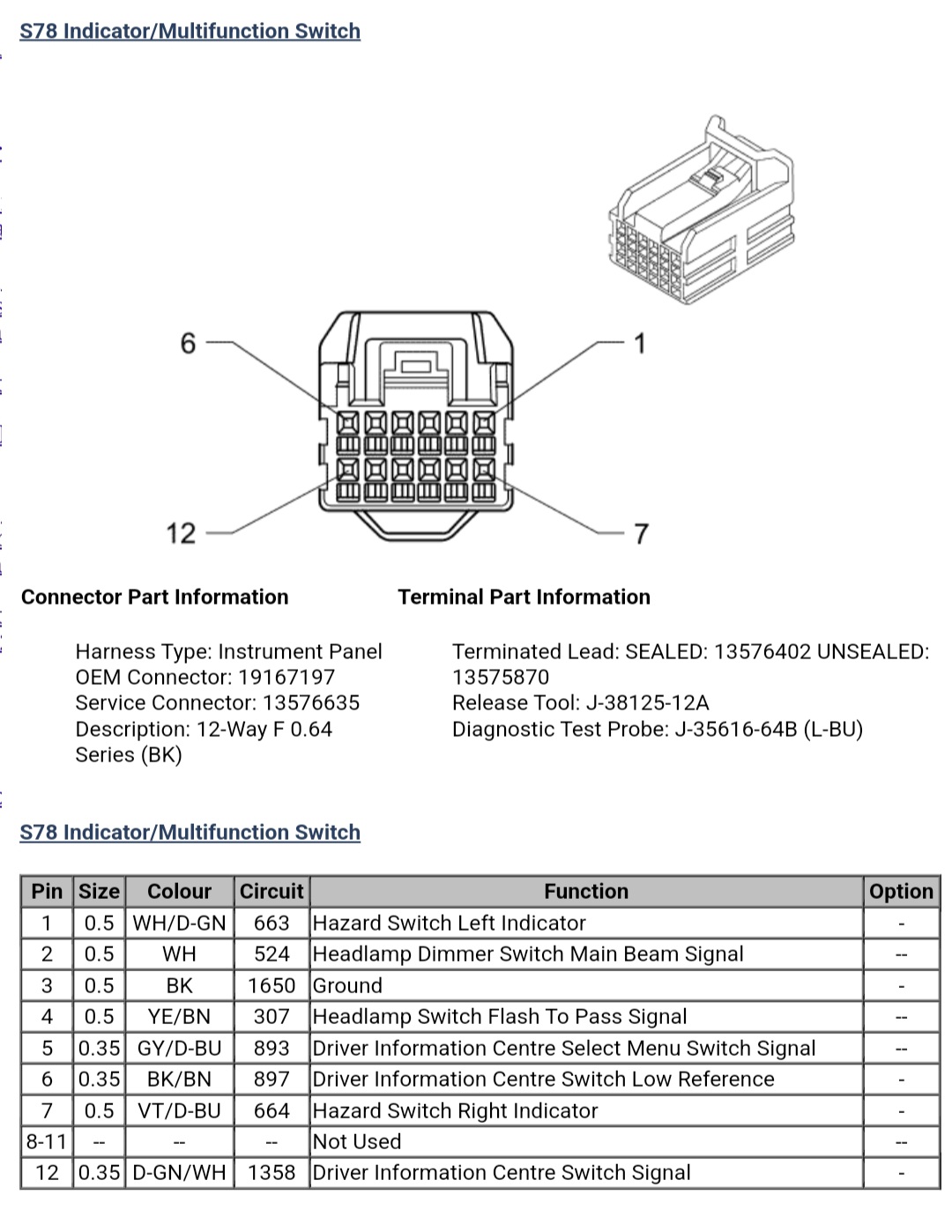 S78 Indicator/Multifunction Switch

6
1
12
7

Connector Part Information

Harness Type: Instrument Panel
OEM Connector: 19167197
Service Connector: 13576635
Description: 12-Way F 0.64 Series (BK)

Terminal Part Information

Terminated Lead: SEALED: 13576402 UNSEALED: 13575870
Release Tool: J-38125-12A
Diagnostic Test Probe: J-35616-64B (L-BU)

S78 Indicator/Multifunction Switch

| Pin | Size | Colour | Circuit | Function | Option |
|---|---|---|---|---|---|
| 1 | 0.5 | WH/D-GN | 663 | Hazard Switch Left Indicator | - |
| 2 | 0.5 | WH | 524 | Headlamp Dimmer Switch Main Beam Signal | -- |
| 3 | 0.5 | BK | 1650 | Ground | - |
| 4 | 0.5 | YE/BN | 307 | Headlamp Switch Flash To Pass Signal | -- |
| 5 | 0.35 | GY/D-BU | 893 | Driver Information Centre Select Menu Switch Signal | -- |
| 6 | 0.35 | BK/BN | 897 | Driver Information Centre Switch Low Reference | - |
| 7 | 0.5 | VT/D-BU | 664 | Hazard Switch Right Indicator | - |
| 8-11 | -- | -- | -- | Not Used | -- |
| 12 | 0.35 | D-GN/WH | 1358 | Driver Information Centre Switch Signal | - |