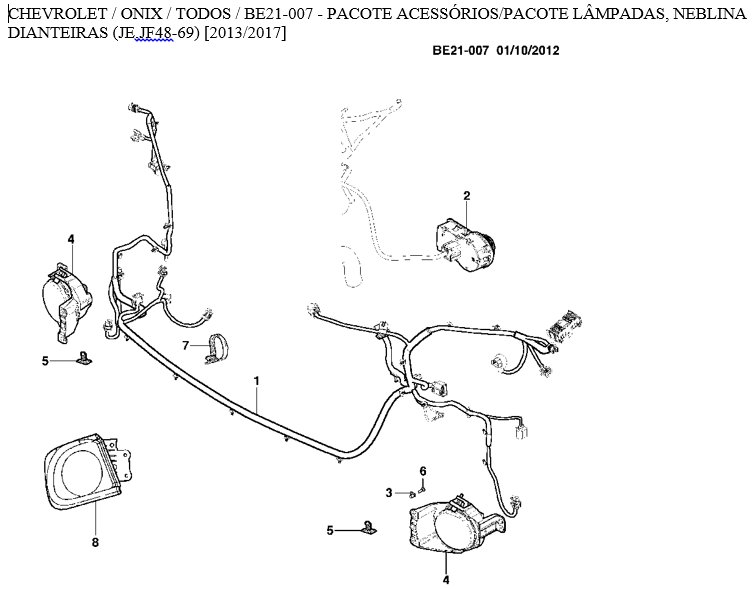 CHEVROLET / ONIX / TODOS / BE21-007 - PACOTE ACESSÓRIOS/PACOTE LÂMPADAS, NEBLINA DIANTEIRAS (JE,JF48-69) [2013/2017]

BE21-007 01/10/2012

2

4

7

5

1

6

3

5

8

4